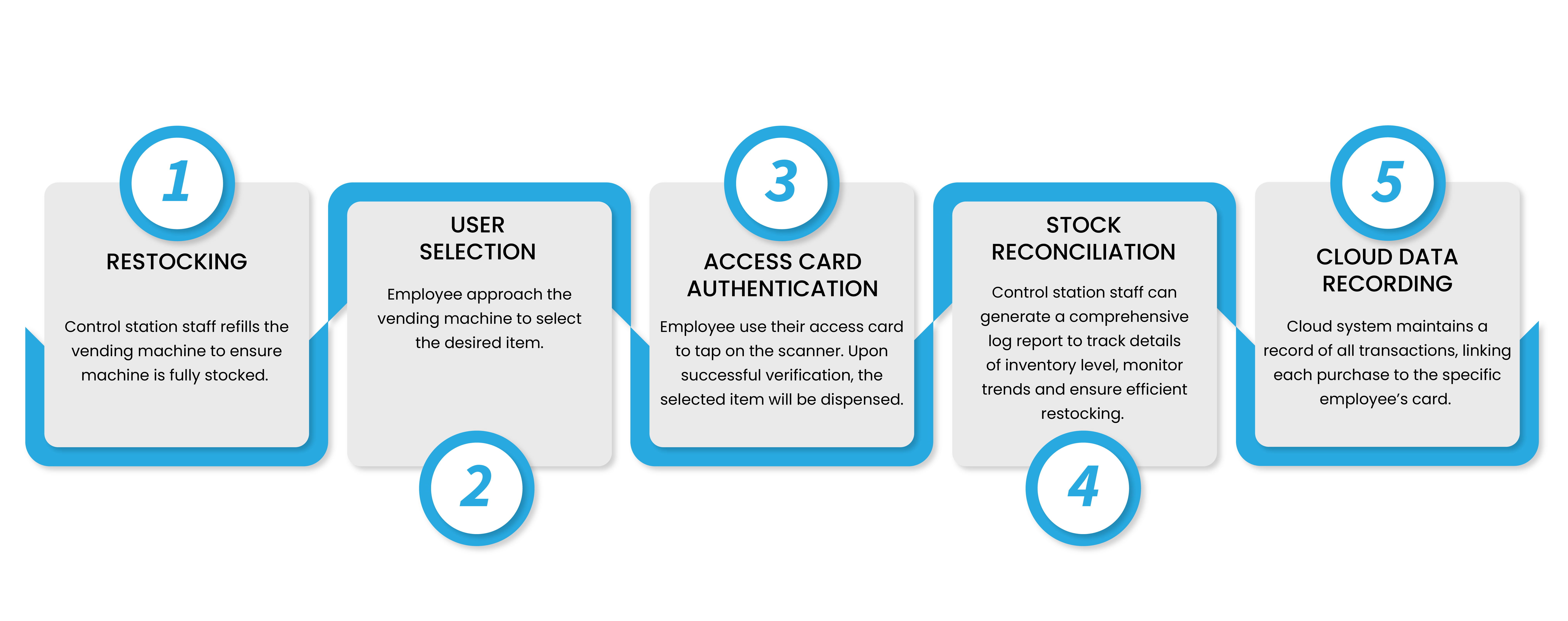 1

RESTOCKING

Control station staff refills the vending machine to ensure machine is fully stocked.

USER SELECTION

Employee approach the vending machine to select the desired item.

2

3

ACCESS CARD AUTHENTICATION

Employee use their access card to tap on the scanner. Upon successful verification, the selected item will be dispensed.

STOCK RECONCILIATION

Control station staff can generate a comprehensive log report to track details of inventory level, monitor trends and ensure efficient restocking.

4

5

CLOUD DATA RECORDING

Cloud system maintains a record of all transactions, linking each purchase to the specific employee's card.