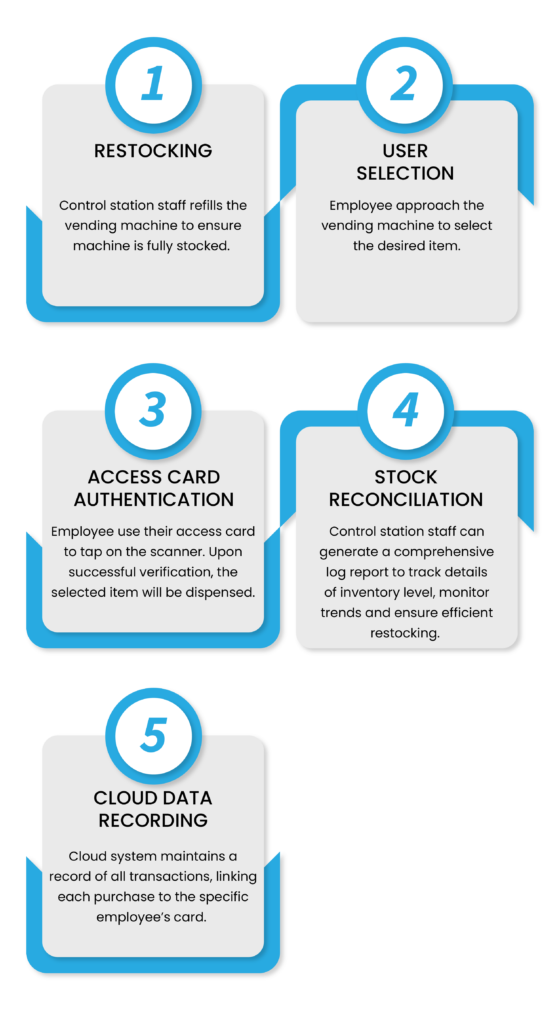 1

RESTOCKING

Control station staff refills the vending machine to ensure machine is fully stocked.

2

USER SELECTION

Employee approach the vending machine to select the desired item.

3

ACCESS CARD AUTHENTICATION

Employee use their access card to tap on the scanner. Upon successful verification, the selected item will be dispensed.

4

STOCK RECONCILIATION

Control station staff can generate a comprehensive log report to track details of inventory level, monitor trends and ensure efficient restocking.

5

CLOUD DATA RECORDING

Cloud system maintains a record of all transactions, linking each purchase to the specific employee's card.